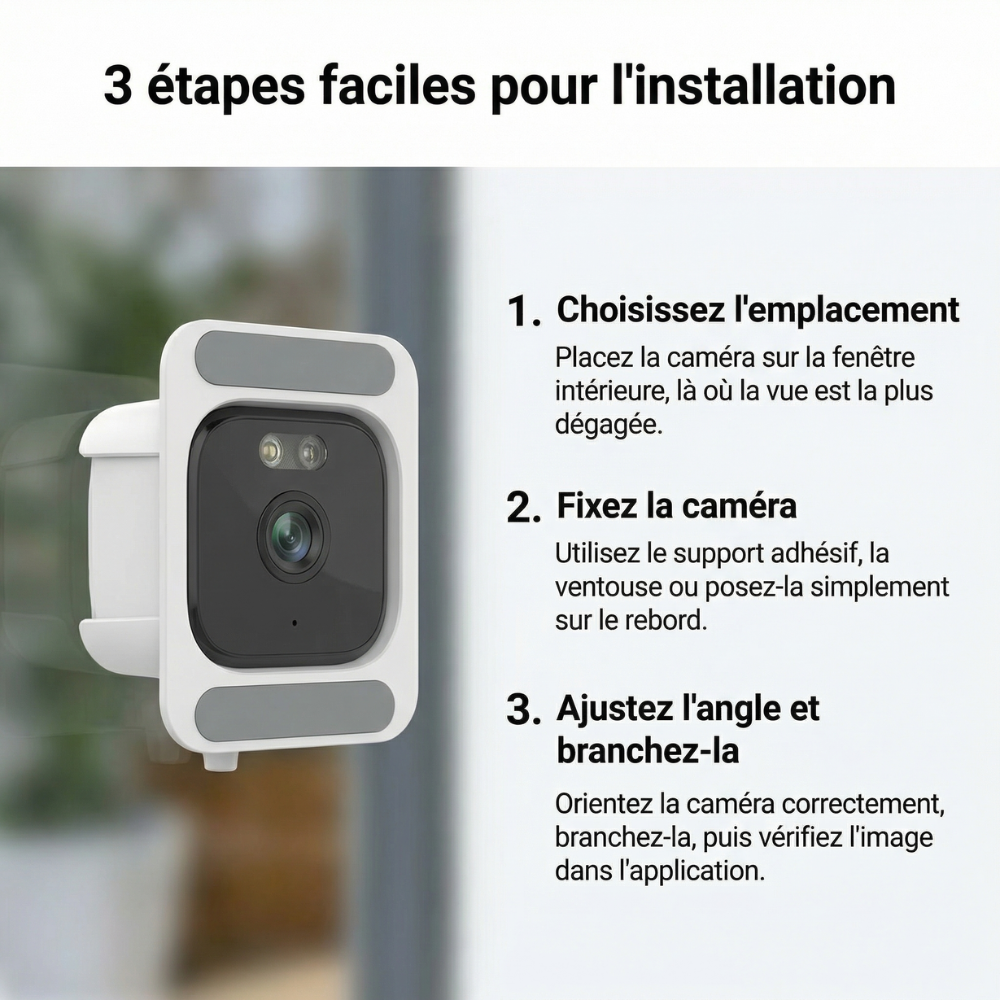 3 étapes faciles pour l'installation

1. Choisissez l'emplacement

Placez la caméra sur la fenêtre intérieure, là où la vue est la plus dégagée.

2. Fixez la caméra

Utilisez le support adhésif, la ventouse ou posez-la simplement sur le rebord.

3. Ajustez l'angle et branchez-la

Orientez la caméra correctement, branchez-la, puis vérifiez l'image dans l'application.